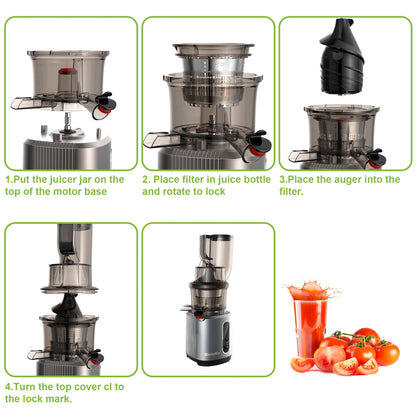 1.Put the juicer jar on the top of the motor base

2. Place filter in juice bottle and rotate to lock

3.Place the auger into the filter.

4.Turn the top cover cl to the lock mark.